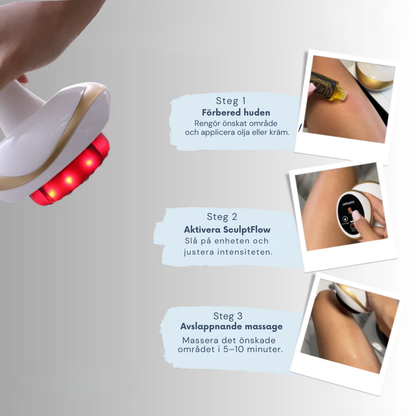 Steg 1
Förbered huden
Rengör önskat område och applicera olja eller kräm.

Steg 2
Aktivera SculptFlow
Slå på enheten och justera intensiteten.

Steg 3
Avslappnande massage
Massera det önskade området i 5–10 minuter.