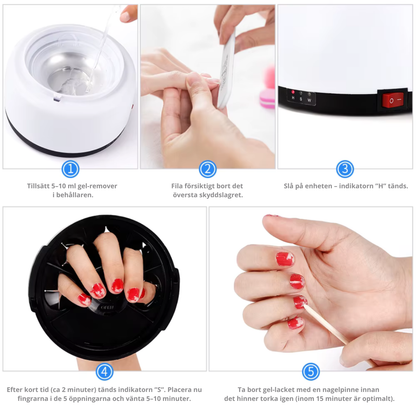 H S W

1

Tillsätt 5–10 ml gel-remover i behållaren.

2

Fila försiktigt bort det översta skyddslagret.

3

Slå på enheten – indikatorn "H" tänds.

4

Efter kort tid (ca 2 minuter) tänds indikatorn "S". Placera nu fingrarna i de 5 öppningarna och vänta 5–10 minuter.

5

Ta bort gel-lacket med en nagelpinne innan det hinner torka igen (inom 15 minuter är optimalt).